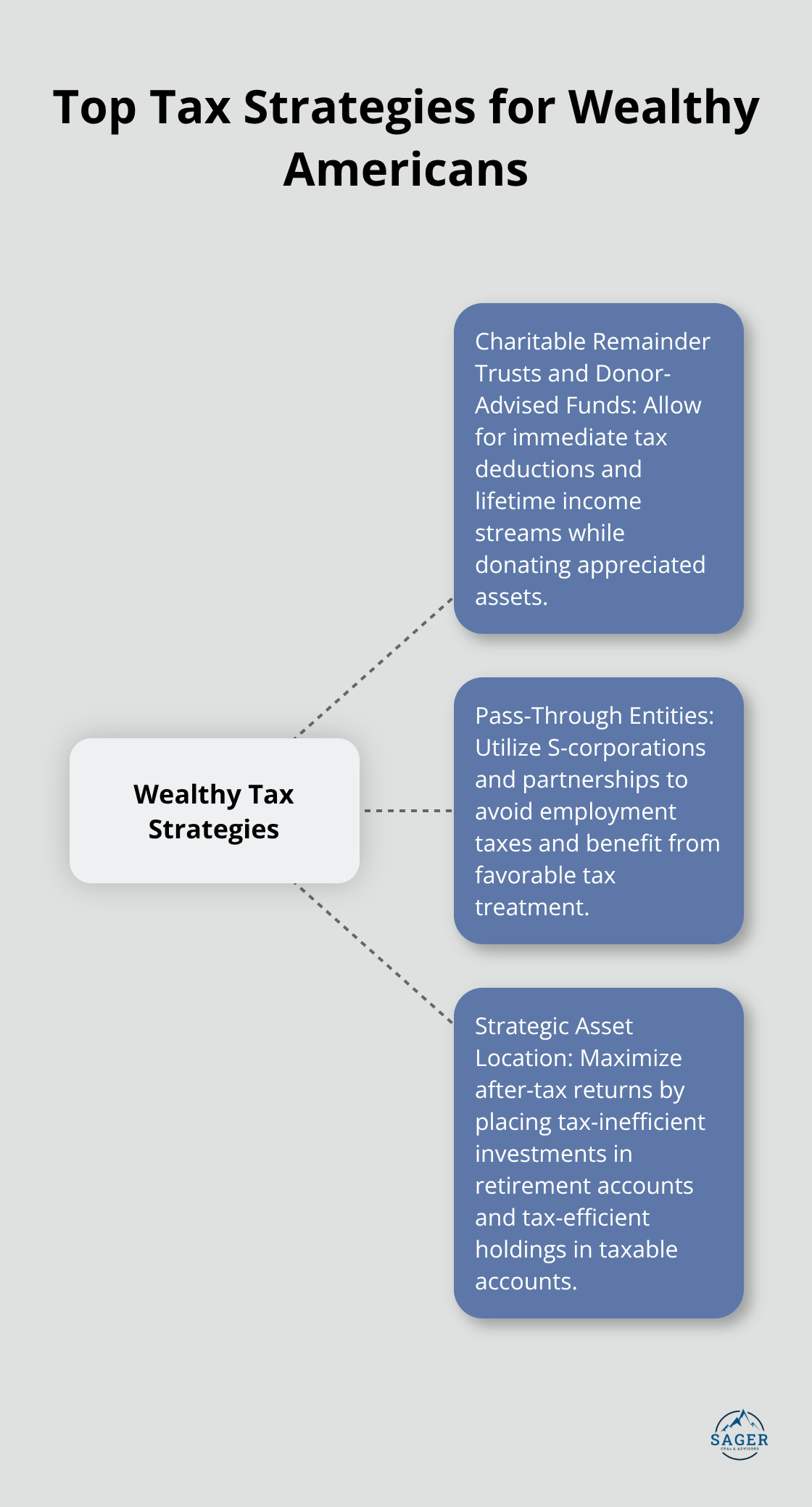 Top Tax Strategies for Wealthy Americans

Wealthy Tax Strategies

Charitable Remainder Trusts and Donor-Advised Funds: Allow for immediate tax deductions and lifetime income streams while donating appreciated assets.

Pass-Through Entities: Utilize S-corporations and partnerships to avoid employment taxes and benefit from favorable tax treatment.

Strategic Asset Location: Maximize after-tax returns by placing tax-inefficient investments in retirement accounts and tax-efficient holdings in taxable accounts.

SAGER
CPAs & ADVISORS