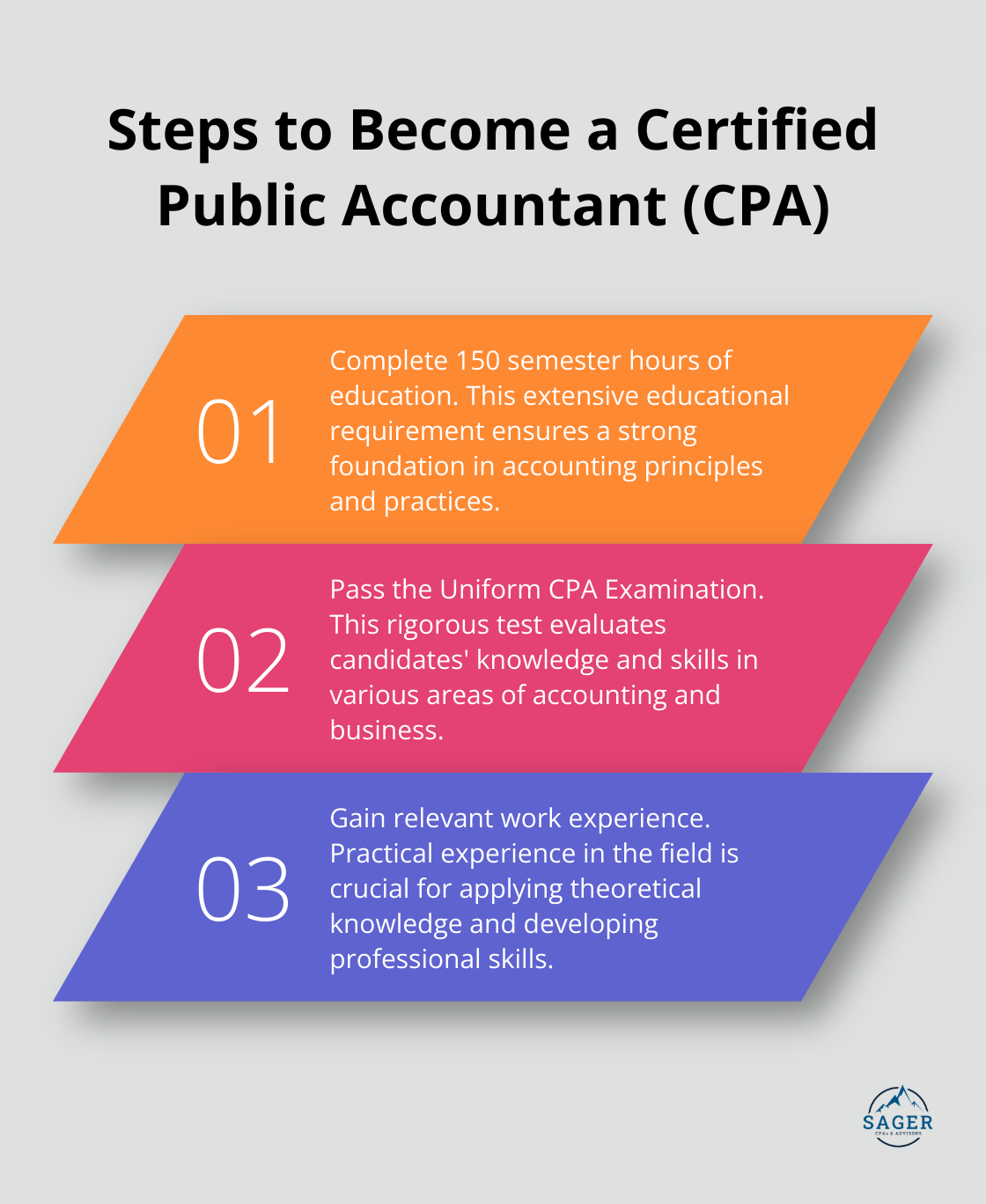 Steps to Become a Certified Public Accountant (CPA)

01

Complete 150 semester hours of education. This extensive educational requirement ensures a strong foundation in accounting principles and practices.

02

Pass the Uniform CPA Examination. This rigorous test evaluates candidates' knowledge and skills in various areas of accounting and business.

03

Gain relevant work experience. Practical experience in the field is crucial for applying theoretical knowledge and developing professional skills.

SAGER
CPAs & ADVISORS