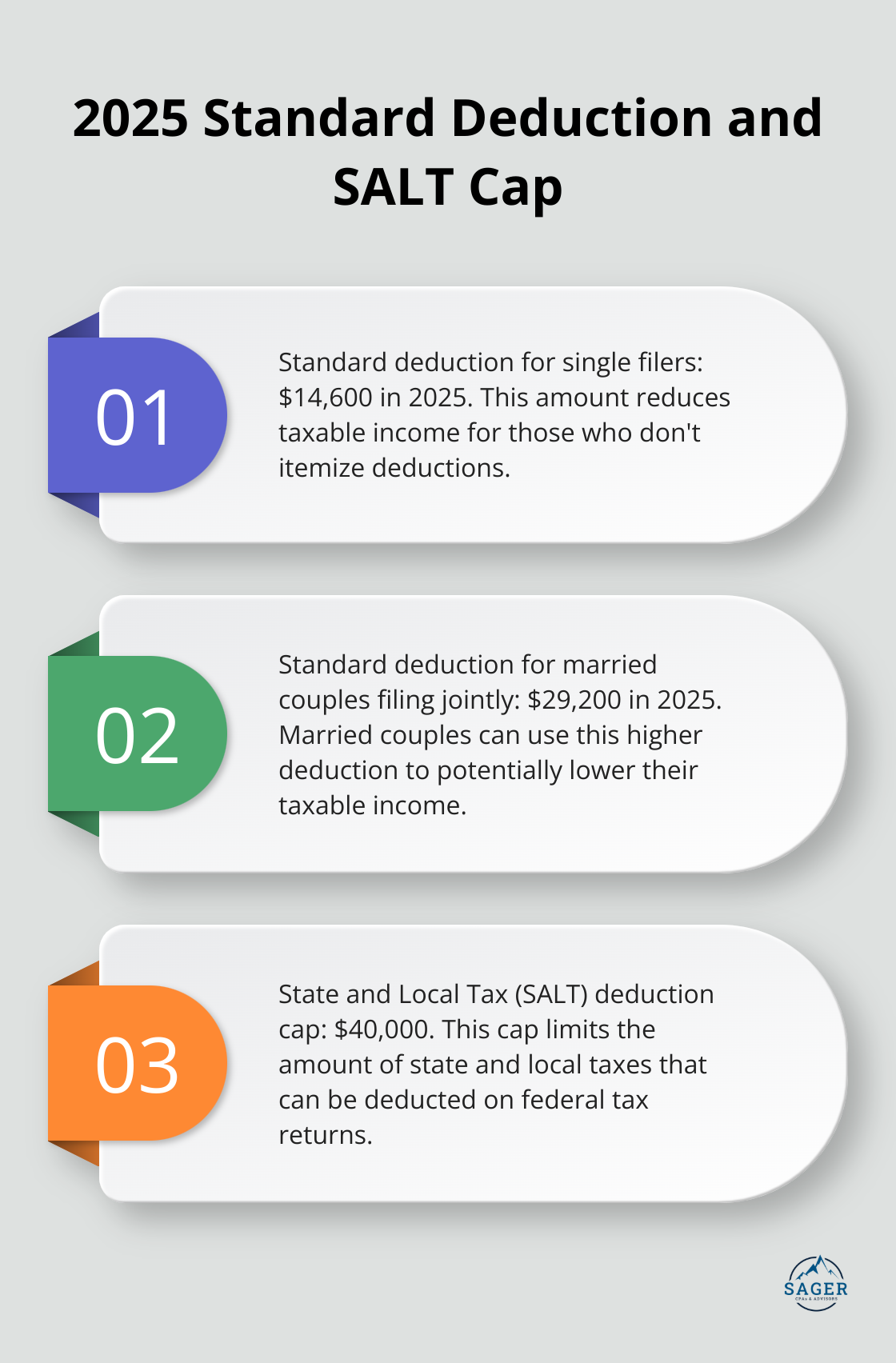 2025 Standard Deduction and SALT Cap

01

Standard deduction for single filers: \$14,600 in 2025. This amount reduces taxable income for those who don't itemize deductions.

02

Standard deduction for married couples filing jointly: \$29,200 in 2025. Married couples can use this higher deduction to potentially lower their taxable income.

03

State and Local Tax (SALT) deduction cap: \$40,000. This cap limits the amount of state and local taxes that can be deducted on federal tax returns.

SAGER
CPAs & ADVISORS