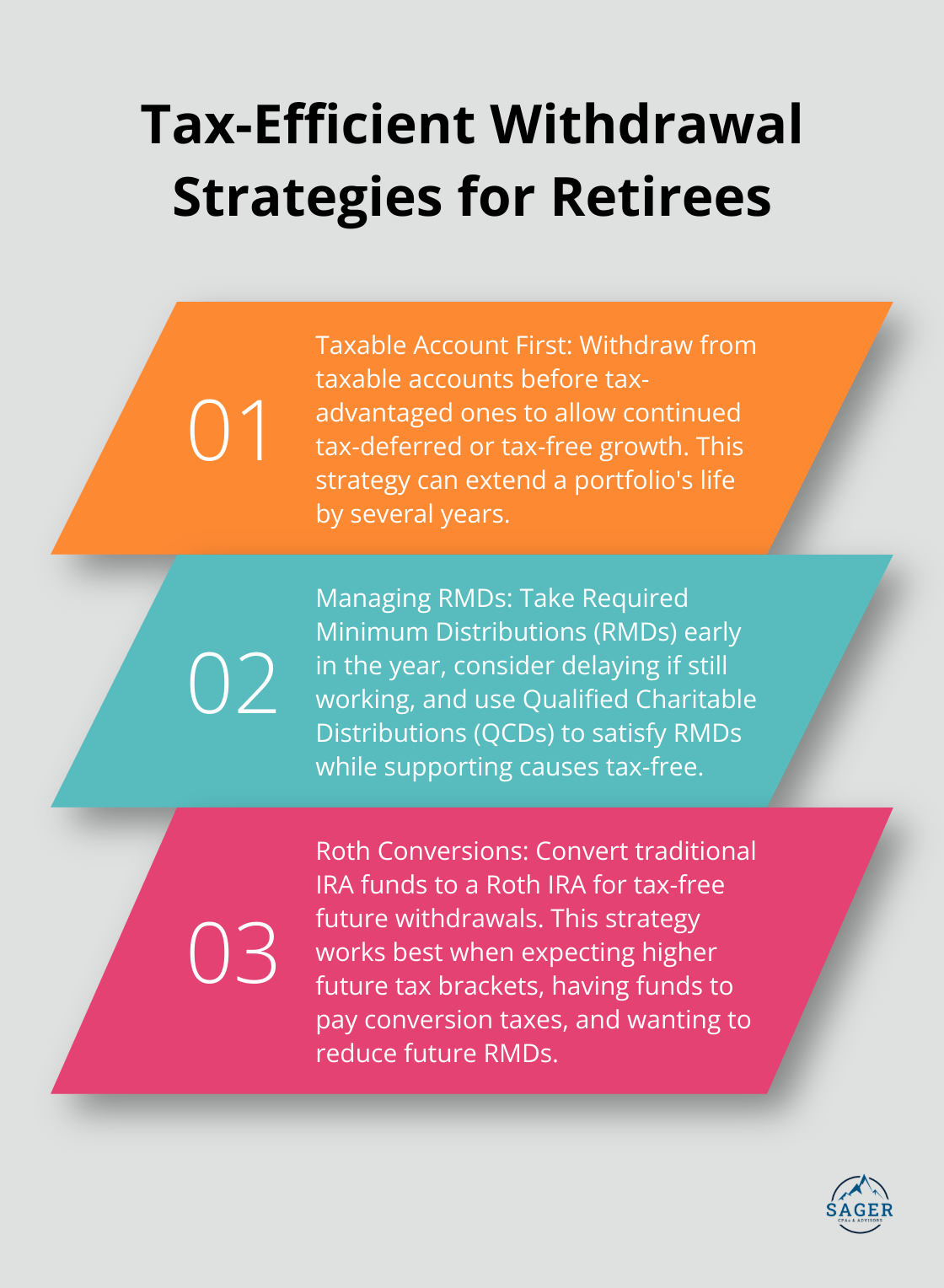 Tax-Efficient Withdrawal Strategies for Retirees

01

Taxable Account First: Withdraw from taxable accounts before tax-advantaged ones to allow continued tax-deferred or tax-free growth. This strategy can extend a portfolio's life by several years.

02

Managing RMDs: Take Required Minimum Distributions (RMDs) early in the year, consider delaying if still working, and use Qualified Charitable Distributions (QCDs) to satisfy RMDs while supporting causes tax-free.

03

Roth Conversions: Convert traditional IRA funds to a Roth IRA for tax-free future withdrawals. This strategy works best when expecting higher future tax brackets, having funds to pay conversion taxes, and wanting to reduce future RMDs.

SAGER
CPAs & ADVISORS