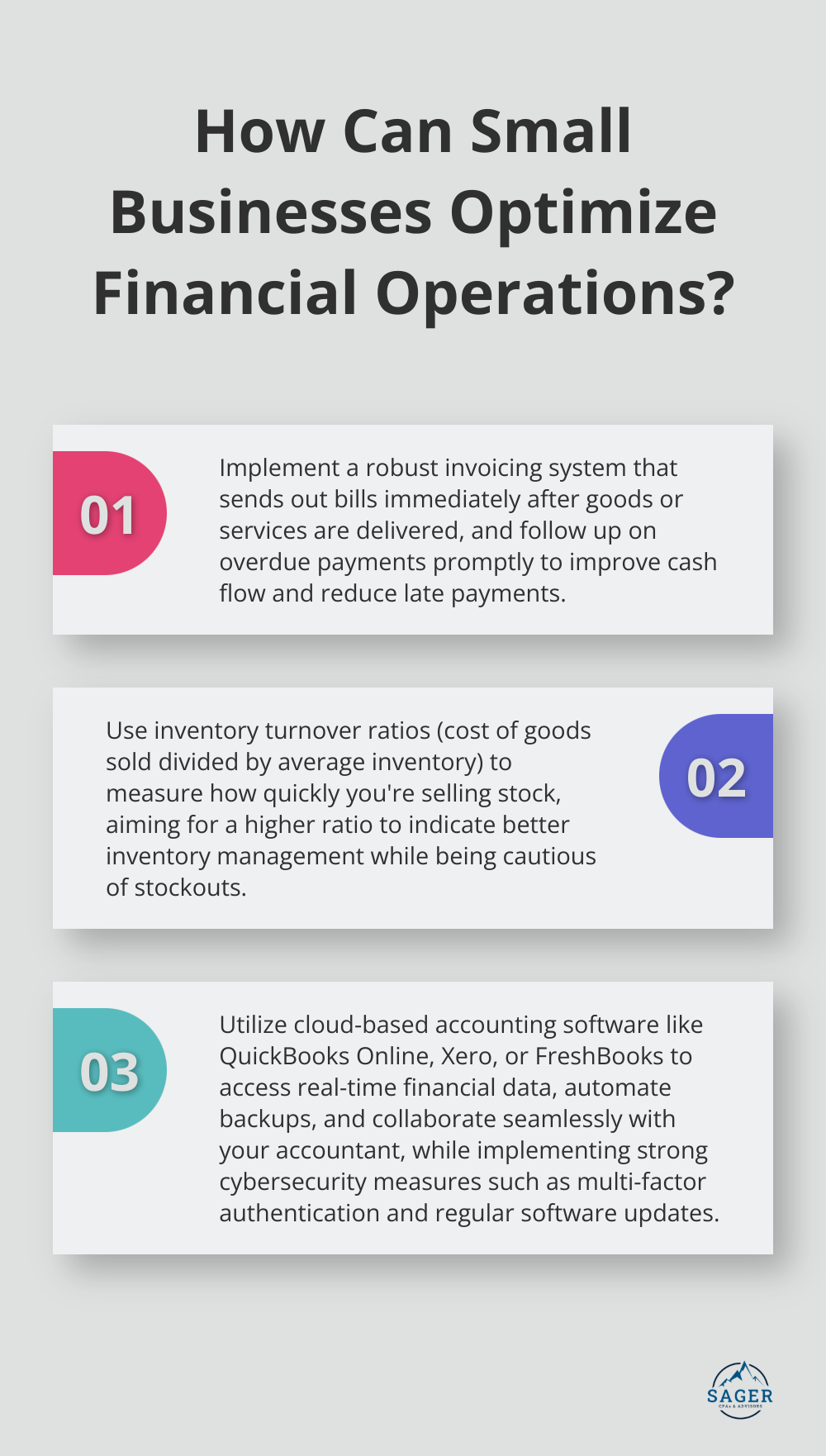 How Can Small Businesses Optimize Financial Operations?

01

Implement a robust invoicing system that sends out bills immediately after goods or services are delivered, and follow up on overdue payments promptly to improve cash flow and reduce late payments.

Use inventory turnover ratios (cost of goods sold divided by average inventory) to measure how quickly you're selling stock, aiming for a higher ratio to indicate better inventory management while being cautious of stockouts.

02

03

Utilize cloud-based accounting software like QuickBooks Online, Xero, or FreshBooks to access real-time financial data, automate backups, and collaborate seamlessly with your accountant, while implementing strong cybersecurity measures such as multi-factor authentication and regular software updates.

SAGER
CPAs & ADVISORS